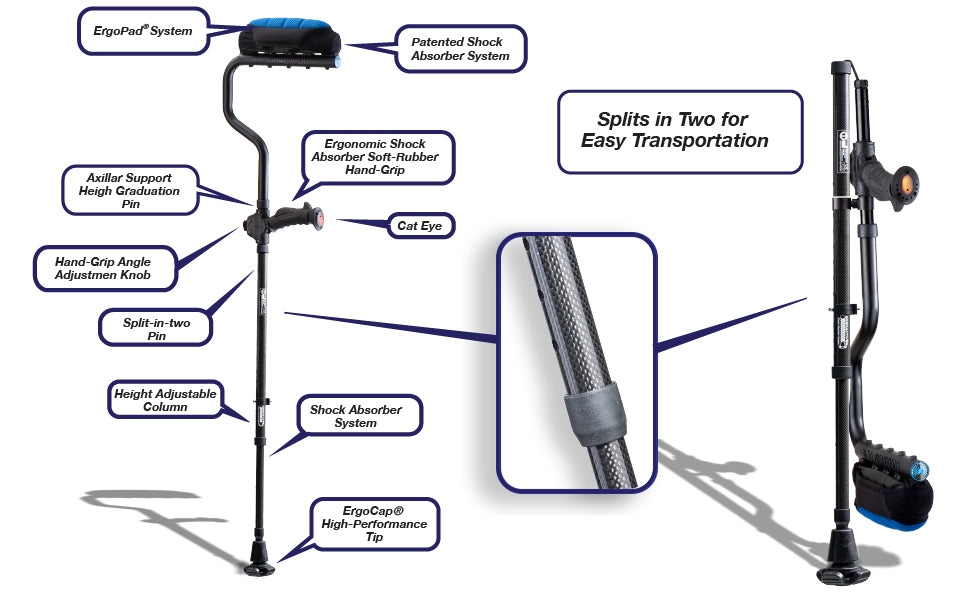 ErgoPad® System

Patented Shock Absorber System

Ergonomic Shock Absorber Soft-Rubber Hand-Grip

Axillar Support Heigh Graduation Pin

Cat Eye

Hand-Grip Angle Adjustmen Knob

Split-in-two Pin

Height Adjustable Column

Shock Absorber System

ErgoCap® High-Performance Tip

Splits in Two for Easy Transportation