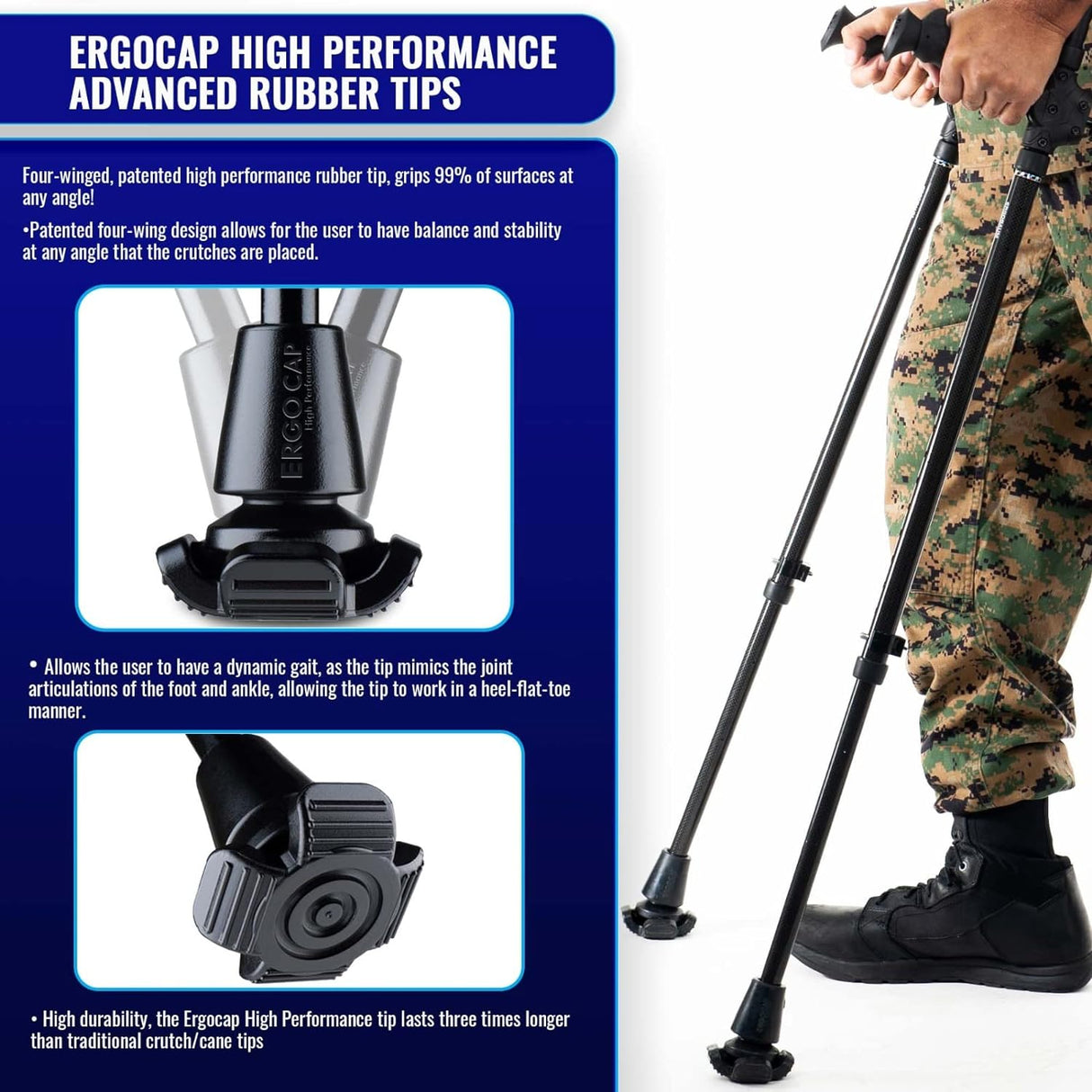 ERGOCAP HIGH PERFORMANCE ADVANCED RUBBER TIPS

Four-winged, patented high performance rubber tip, grips 99% of surfaces at any angle!

•Patented four-wing design allows for the user to have balance and stability at any angle that the crutches are placed.

ERGOCAP
High Performance

• Allows the user to have a dynamic gait, as the tip mimics the joint articulations of the foot and ankle, allowing the tip to work in a heel-flat-toe manner.

• High durability, the Ergocap High Performance tip lasts three times longer than traditional crutch/cane tips